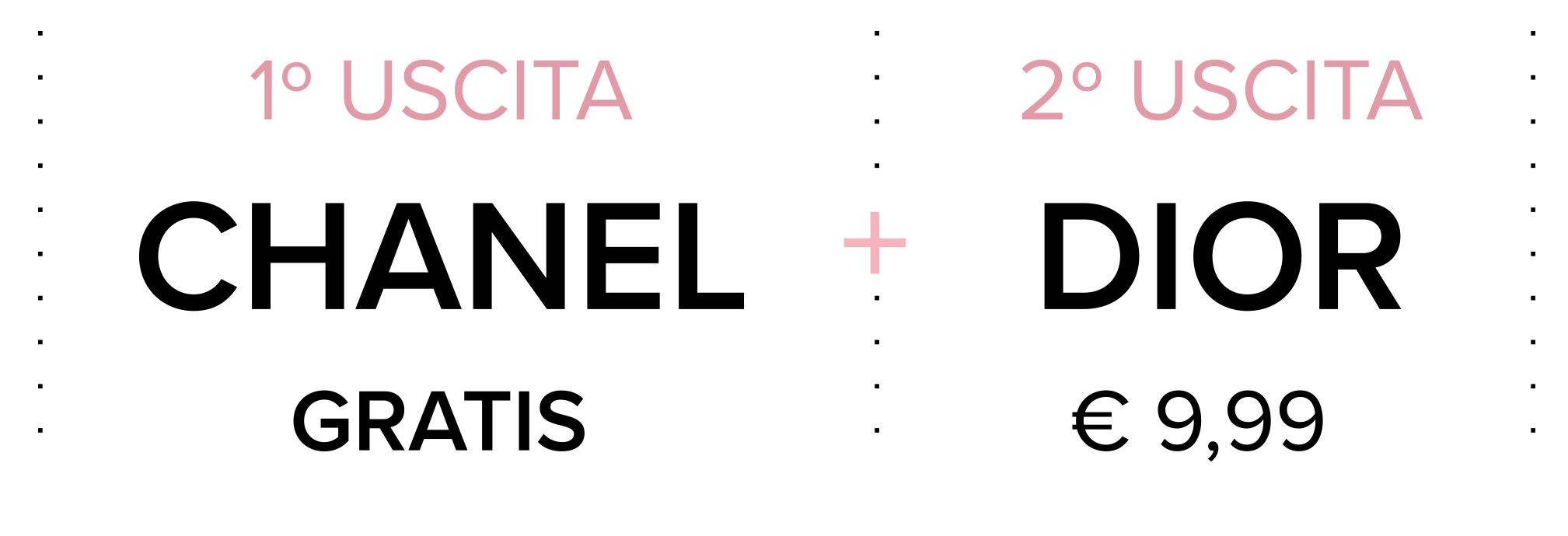 1º USCITA

CHANEL

GRATIS

+

2º USCITA

DIOR

€ 9,99